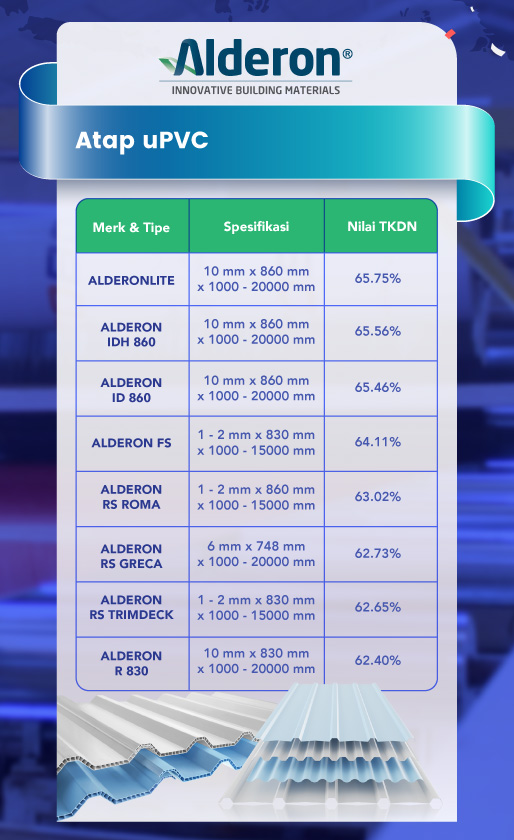 Alderon®
INNOVATIVE BUILDING MATERIALS

Atap uPVC

| Merk & Tipe | Spesifikasi | Nilai TKDN |
|---|---|---|
| ALDERONLITE | 10 mm x 860 mm x 1000 - 20000 mm | 65.75% |
| ALDERON IDH 860 | 10 mm x 860 mm x 1000 - 20000 mm | 65.56% |
| ALDERON ID 860 | 10 mm x 860 mm x 1000 - 20000 mm | 65.46% |
| ALDERON FS | 1 - 2 mm x 830 mm x 1000 - 15000 mm | 64.11% |
| ALDERON RS ROMA | 1 - 2 mm x 860 mm x 1000 - 15000 mm | 63.02% |
| ALDERON RS GRECA | 6 mm x 748 mm x 1000 - 20000 mm | 62.73% |
| ALDERON RS TRIMDECK | 1 - 2 mm x 830 mm x 1000 - 15000 mm | 62.65% |
| ALDERON R 830 | 10 mm x 830 mm x 1000 - 20000 mm | 62.40% |